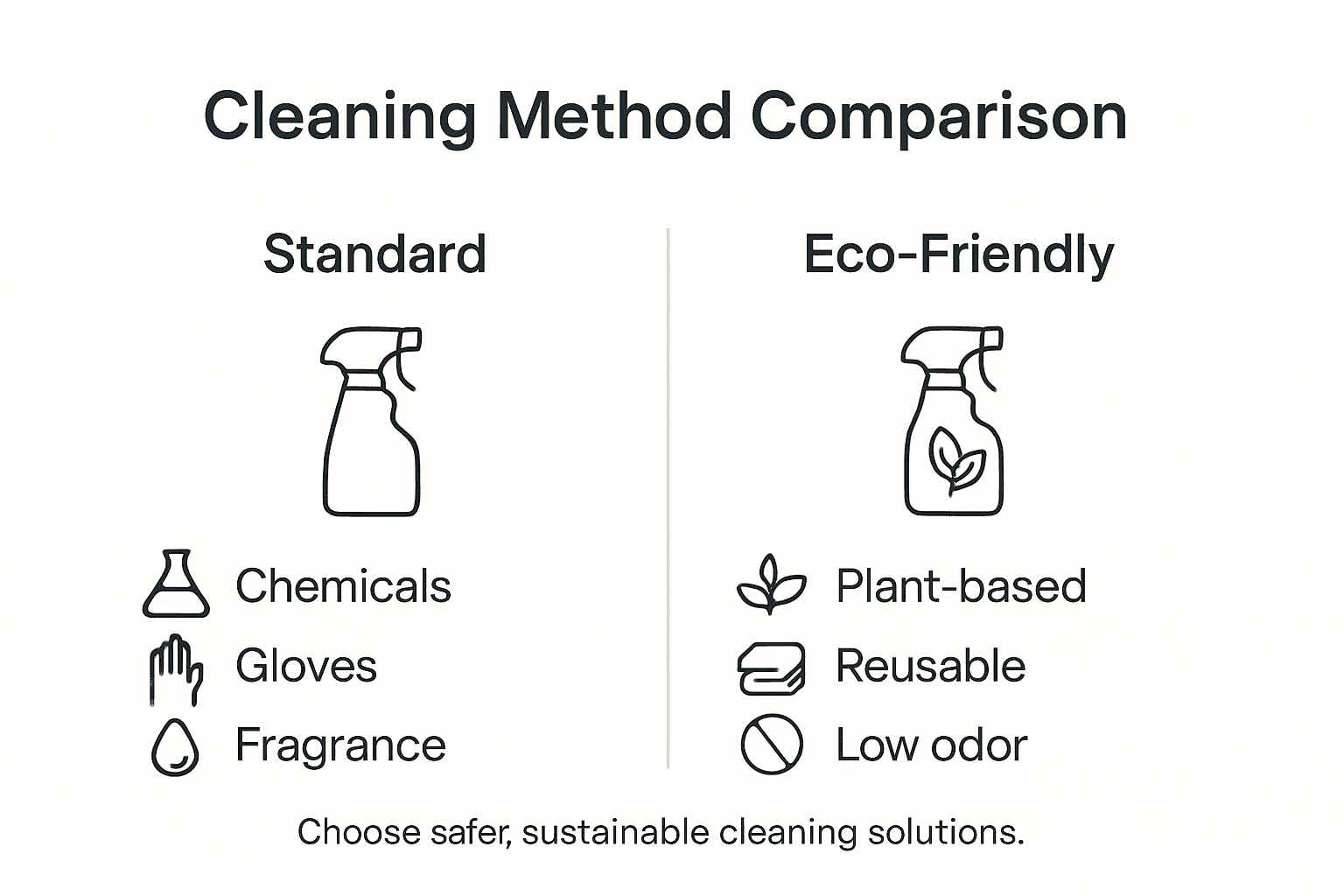 Cleaning Method Comparison

Standard

Chemicals
Gloves
Fragrance

Eco-Friendly

Plant-based
Reusable
Low odor

Choose safer, sustainable cleaning solutions.